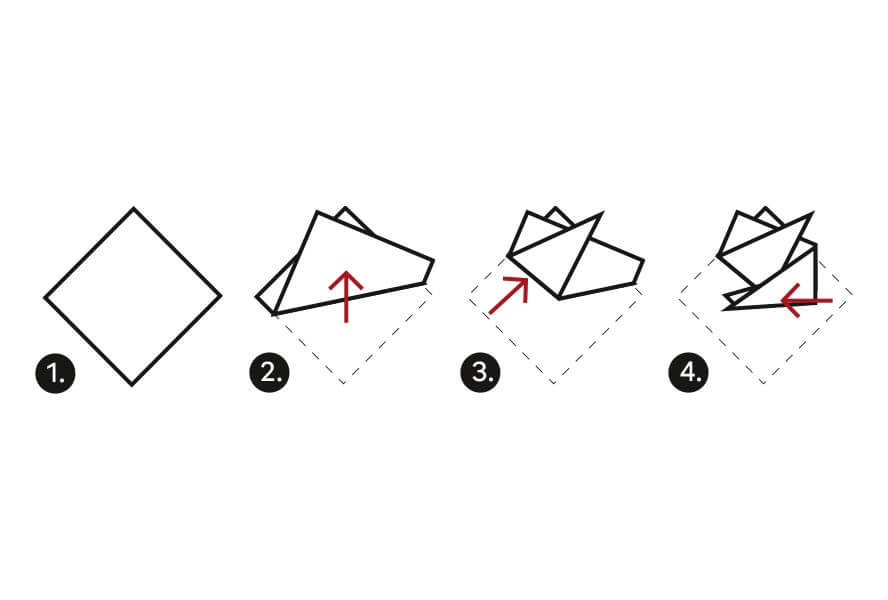 1.

2.

3.

4.